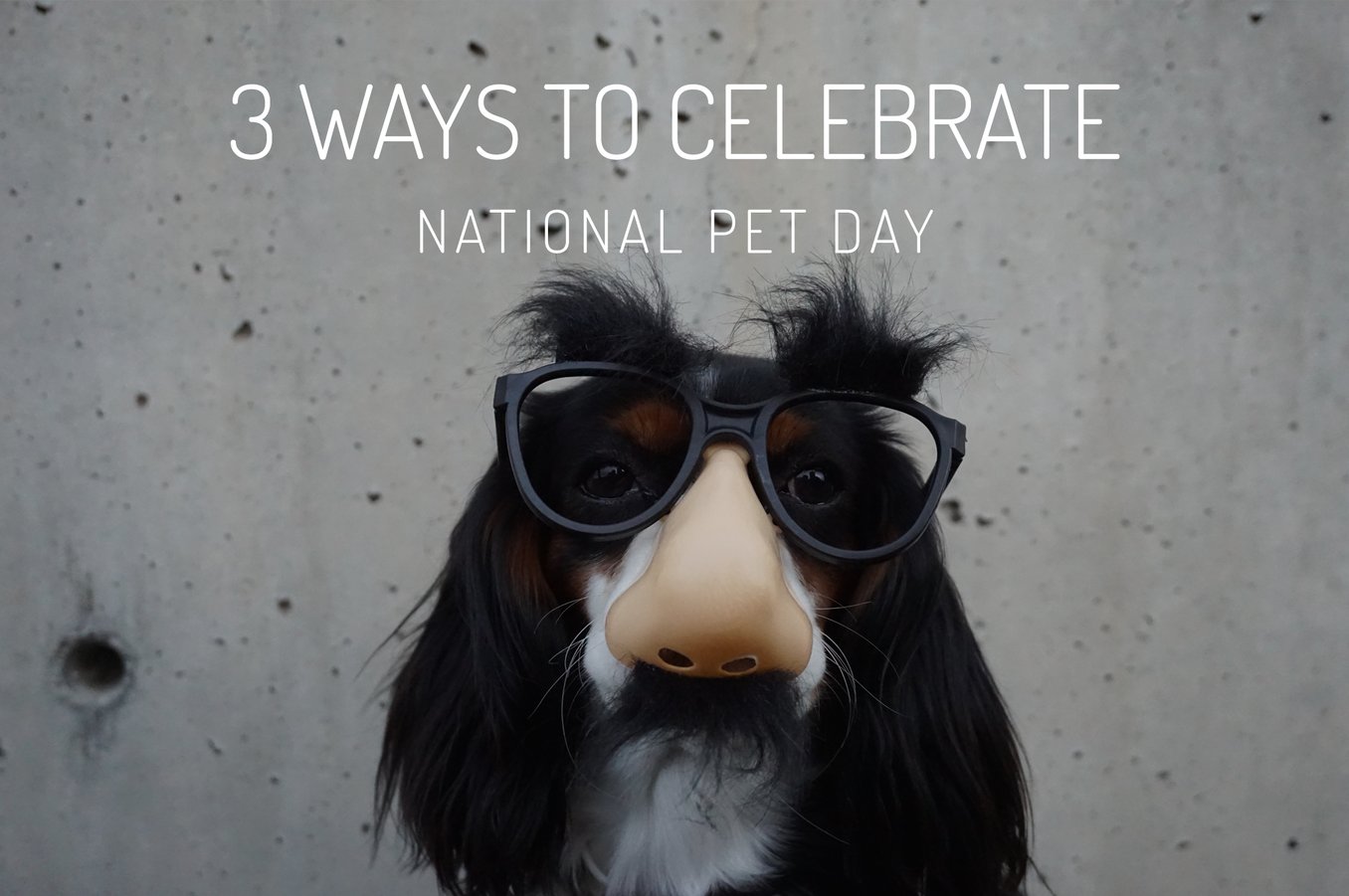 3 WAYS TO CELEBRATE
NATIONAL PET DAY